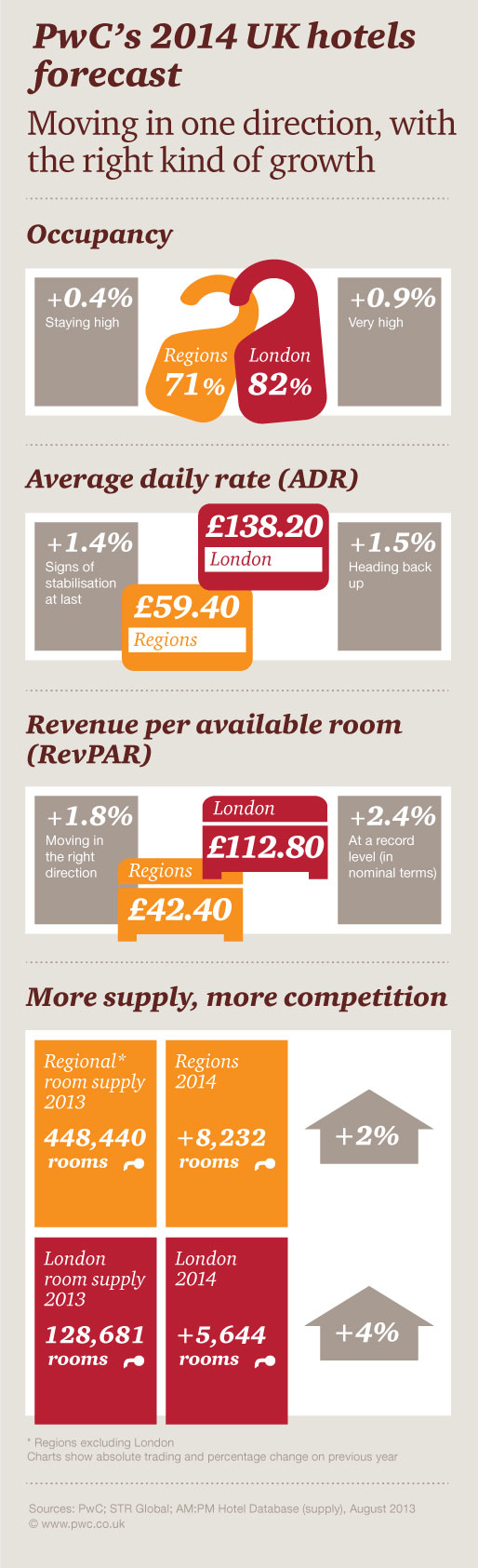 PwC's 2014 UK hotels forecast

Moving in one direction, with the right kind of growth

Occupancy

+0.4%
Staying high

Regions
71%

London
82%

+0.9%
Very high

Average daily rate (ADR)

+1.4%
Signs of stabilisation at last

£138.20
London

£59.40
Regions

+1.5%
Heading back up

Revenue per available room (RevPAR)

+1.8%
Moving in the right direction

London
£112.80

Regions
£42.40

+2.4%
At a record level (in nominal terms)

More supply, more competition

Regional* room supply 2013
448,440 rooms

Regions 2014
+8,232 rooms

+2%

London room supply 2013
128,681 rooms

London 2014
+5,644 rooms

+4%

* Regions excluding London
Charts show absolute trading and percentage change on previous year

Sources: PwC; STR Global; AM:PM Hotel Database (supply), August 2013
© www.pwc.co.uk