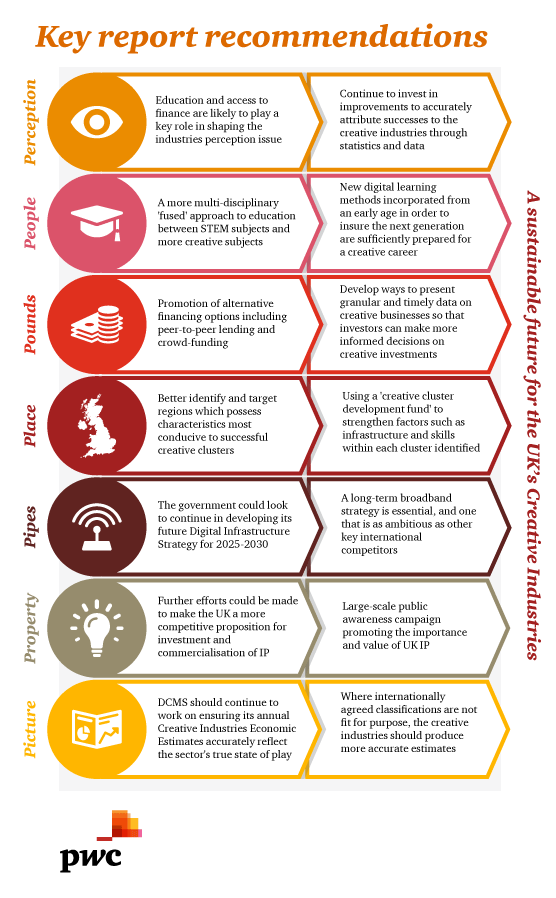 Key report recommendations

Perception

Education and access to finance are likely to play a key role in shaping the industries perception issue

Continue to invest in improvements to accurately attribute successes to the creative industries through statistics and data

People

A more multi-disciplinary 'fused' approach to education between STEM subjects and more creative subjects

New digital learning methods incorporated from an early age in order to insure the next generation are sufficiently prepared for a creative career

Pounds

Promotion of alternative financing options including peer-to-peer lending and crowd-funding

Develop ways to present granular and timely data on creative businesses so that investors can make more informed decisions on creative investments

Place

Better identify and target regions which possess characteristics most conducive to successful creative clusters

Using a 'creative cluster development fund' to strengthen factors such as infrastructure and skills within each cluster identified

Pipes

The government could look to continue in developing its future Digital Infrastructure Strategy for 2025-2030

A long-term broadband strategy is essential, and one that is as ambitious as other key international competitors

Property

Further efforts could be made to make the UK a more competitive proposition for investment and commercialisation of IP

Large-scale public awareness campaign promoting the importance and value of UK IP

Picture

DCMS should continue to work on ensuring its annual Creative Industries Economic Estimates accurately reflect the sector's true state of play

Where internationally agreed classifications are not fit for purpose, the creative industries should produce more accurate estimates

A sustainable future for the UK's Creative Industries

pwc