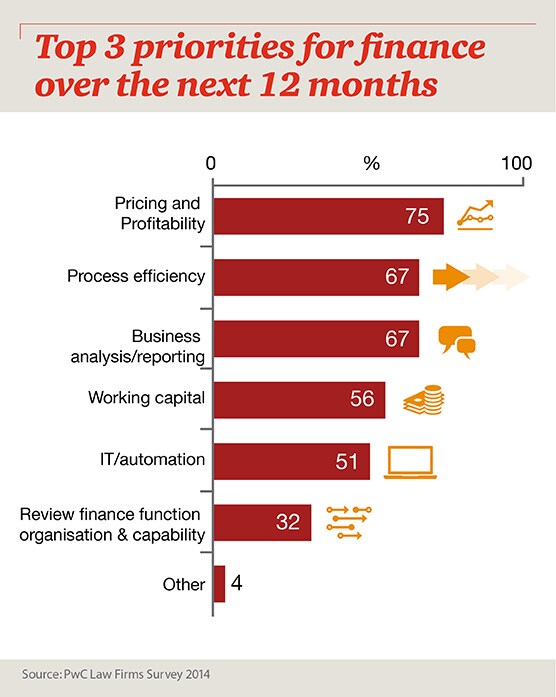 Top 3 priorities for finance over the next 12 months

0
%
100

Pricing and Profitability 75
Process efficiency 67
Business analysis/reporting 67
Working capital 56
IT/automation 51
Review finance function organisation & capability 32
Other 4

Source: PwC Law Firms Survey 2014