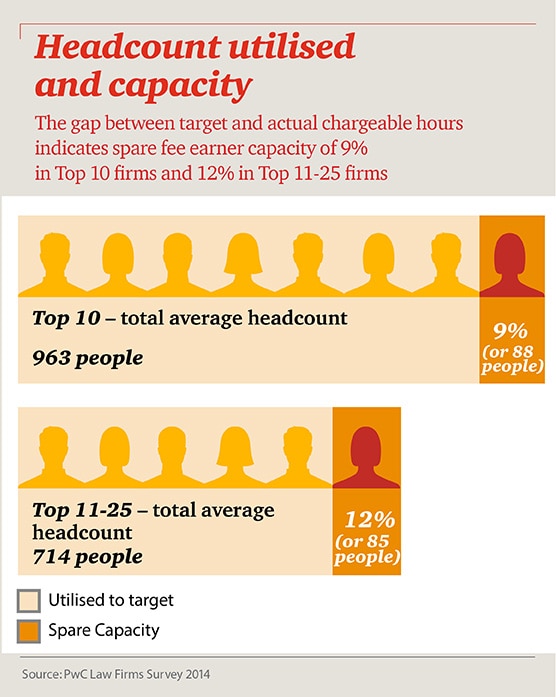 Headcount utilised and capacity

The gap between target and actual chargeable hours indicates spare fee earner capacity of 9% in Top 10 firms and 12% in Top 11-25 firms

Top 10 – total average headcount

963 people

9% (or 88 people)

Top 11-25 – total average headcount

714 people

12% (or 85 people)

Utilised to target

Spare Capacity

Source: PwC Law Firms Survey 2014